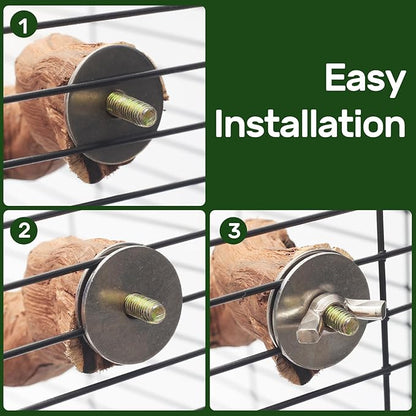 1

Easy Installation

2

3