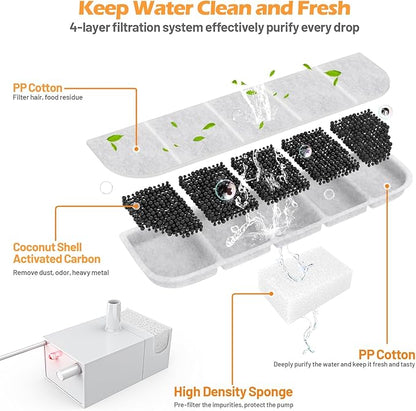 Keep Water Clean and Fresh
4-layer filtration system effectively purify every drop

PP Cotton
Filter hair, food residue

Coconut Shell Activated Carbon
Remove dust, odor, heavy metal

PP Cotton
Deeply purify the water and keep it fresh and tasty

High Density Sponge
Pre-filter the impurities, protect the pump