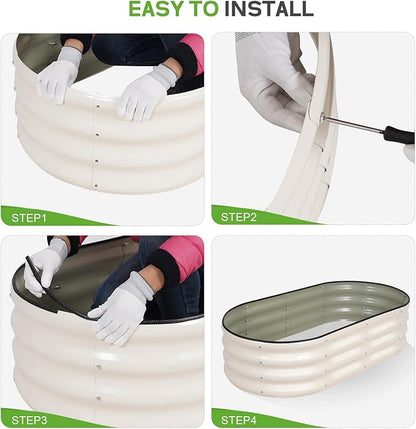 EASY TO INSTALL

STEP1

STEP2

STEP3

STEP4