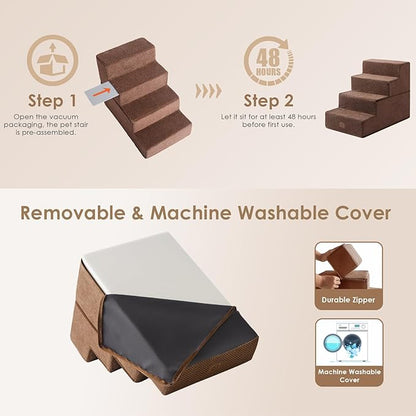 Step 1

Open the vacuum packaging, the pet stair is pre-assembled.

48 HOURS

Step 2

Let it sit for at least 48 hours before first use.

Removable & Machine Washable Cover

Durable Zipper

Machine Washable Cover