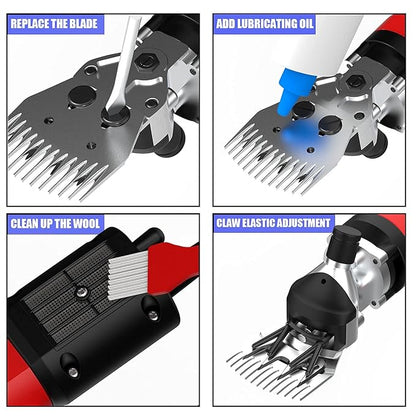 REPLACE THE BLADE

ADD LUBRICATING OIL

CLEAN UP THE WOOL

CLAW ELASTIC ADJUSTMENT