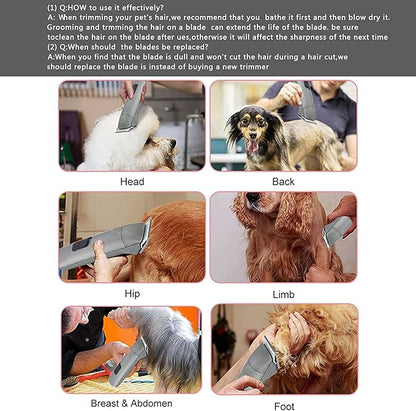 (1) Q:HOW to use it effectively?
A: When trimming your pet's hair,we recommend that you bathe it first and then blow dry it. Grooming and trmming the hair on a blade can extend the life of the blade. be sure toclean the hair on the blade after ues,otherwise it will affect the sharpness of the next time
(2) Q:When should the blades be replaced?
A:When you find that the blade is dull and won't cut the hair during a hair cut,we should replace the blade is instead of buying a new trimmer

Head

Back

Hip

Limb

Breast & Abdomen

Foot