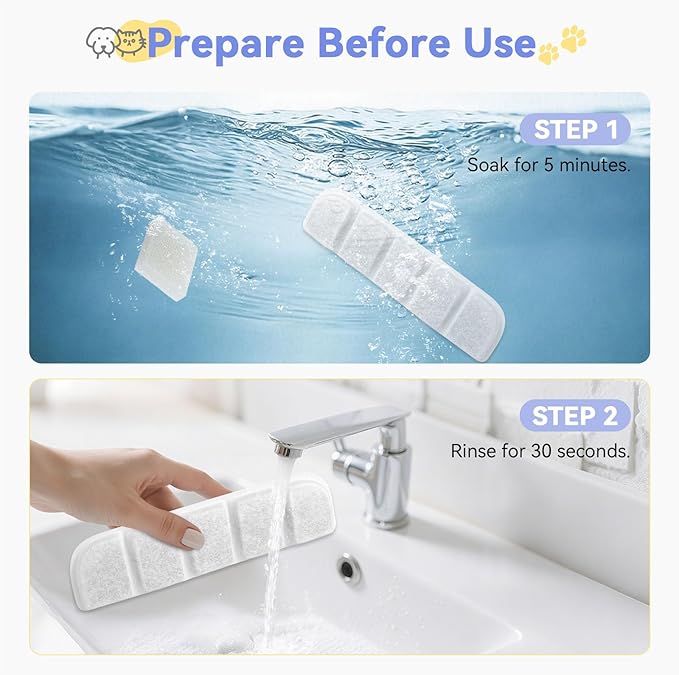 Prepare Before Use

STEP 1
Soak for 5 minutes.

STEP 2
Rinse for 30 seconds.