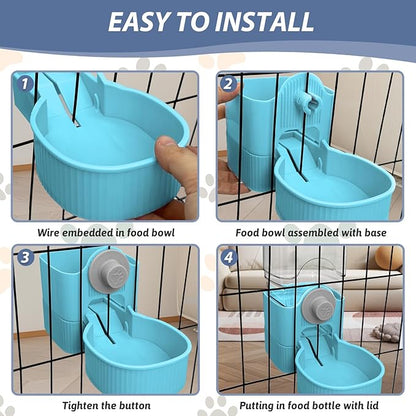 EASY TO INSTALL

1

Wire embedded in food bowl

2

Food bowl assembled with base

3

Tighten the button

4

Putting in food bottle with lid