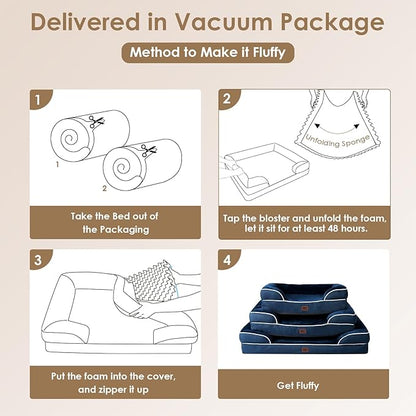 Delivered in Vacuum Package

Method to Make it Fluffy

1

1

2

Take the Bed out of the Packaging

2

Unfolding Sponge

Tap the bloster and unfold the foam, let it sit for at least 48 hours.

3

Put the foam into the cover, and zipper it up

4

Get Fluffy