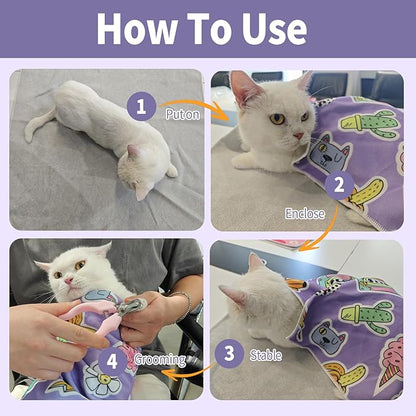 How To Use

1 Put on

2 Enclose

3 Stable

4 Grooming