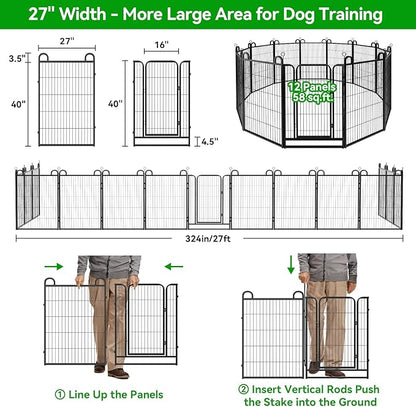 27" Width - More Large Area for Dog Training

27"

3.5"

40"

16"

40"

4.5"

12 Panels
58 sq.ft.

324in/27ft

① Line Up the Panels

② Insert Vertical Rods Push the Stake into the Ground