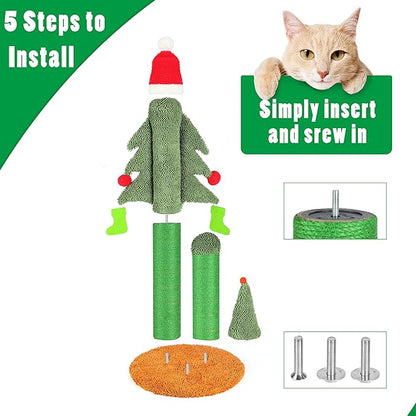 5 Steps to Install

Simply insert and srew in