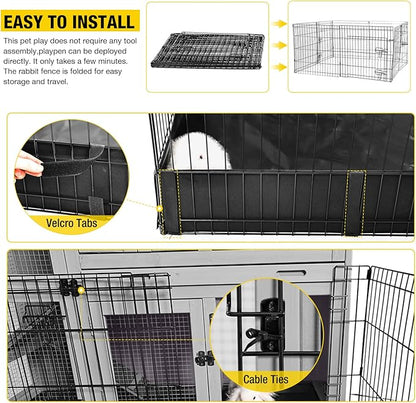 EASY TO INSTALL

This pet play does not require any tool assembly,playpen can be deployed directly. It only takes a few minutes. The rabbit fence is folded for easy storage and travel.

Velcro Tabs

Cable Ties