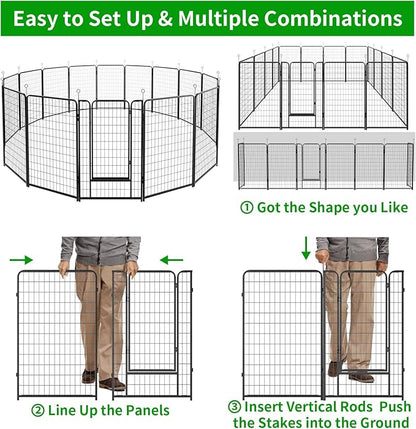 Easy to Set Up & Multiple Combinations

① Got the Shape you Like

② Line Up the Panels

③ Insert Vertical Rods Push the Stakes into the Ground