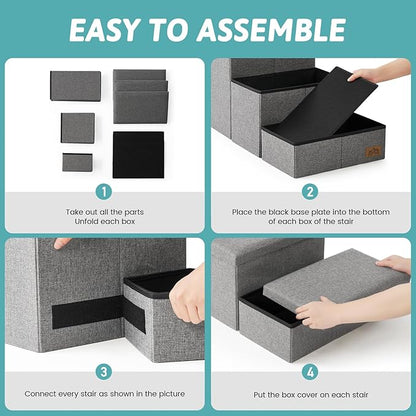 EASY TO ASSEMBLE

1

Take out all the parts
Unfold each box

2

Place the black base plate into the bottom of each box of the stair

3

Connect every stair as shown in the picture

4

Put the box cover on each stair