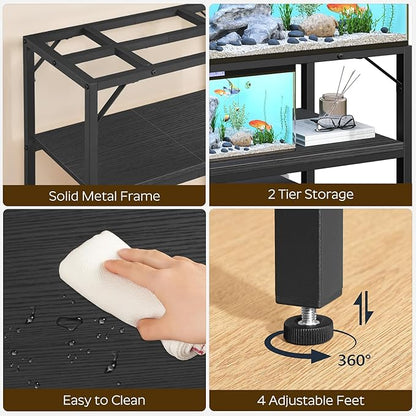 Solid Metal Frame

2 Tier Storage

Easy to Clean

360°

4 Adjustable Feet