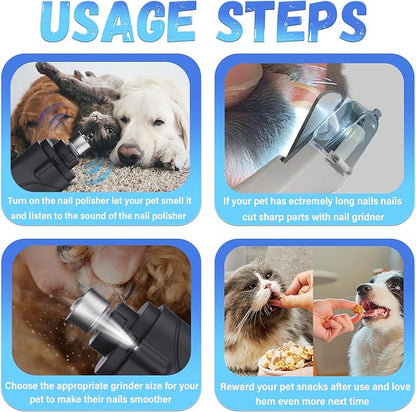 USAGE STEPS

Turn on the nail polisher let your pet smell it and listen to the sound of the nail polisher

If your pet has ectremely long nails nails cut sharp parts with nail gridner

Choose the appropriate grinder size for your pet to make their nails smoother

Reward your pet snacks after use and love hem even more next time