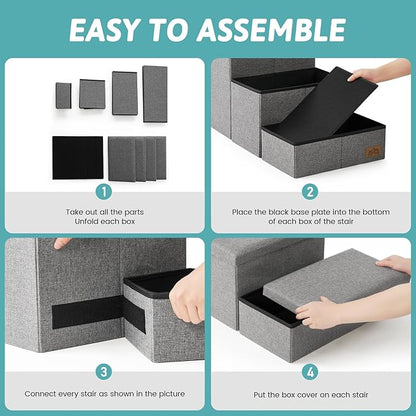 EASY TO ASSEMBLE

1

Take out all the parts
Unfold each box

2

Place the black base plate into the bottom of each box of the stair

3

Connect every stair as shown in the picture

4

Put the box cover on each stair