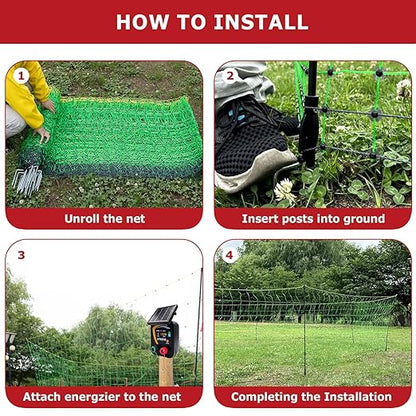 HOW TO INSTALL

1

Unroll the net

2

Insert posts into ground

3

Attach energzier to the net

4

Completing the Installation