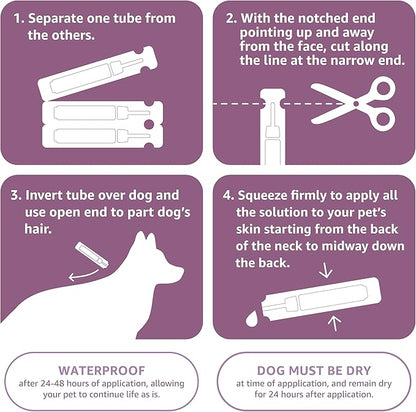 1. Separate one tube from the others.

2. With the notched end pointing up and away from the face, cut along the line at the narrow end.

3. Invert tube over dog and use open end to part dog's hair.

4. Squeeze firmly to apply all the solution to your pet's skin starting from the back of the neck to midway down the back.

WATERPROOF
after 24-48 hours of application, allowing your pet to continue life as is.

DOG MUST BE DRY
at time of appplication, and remain dry for 24 hours after application.