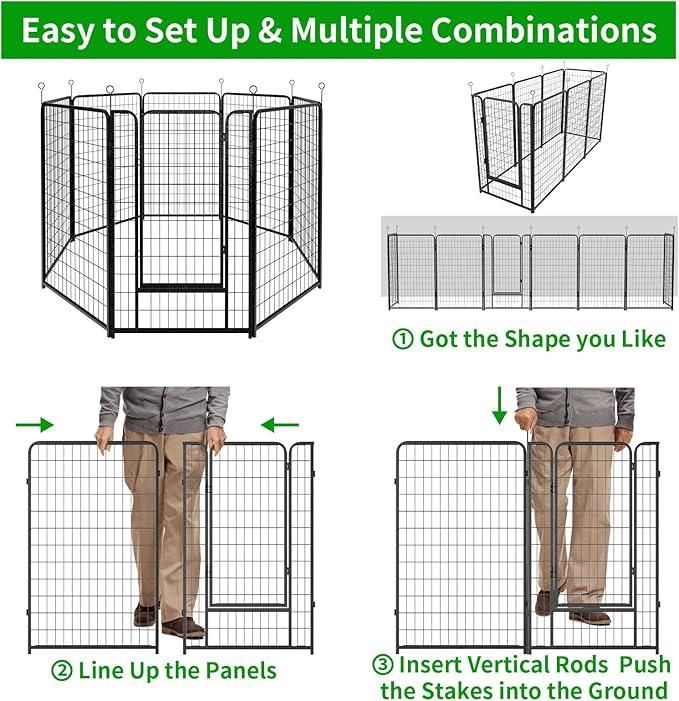 Easy to Set Up & Multiple Combinations

① Got the Shape you Like

② Line Up the Panels

③ Insert Vertical Rods Push the Stakes into the Ground