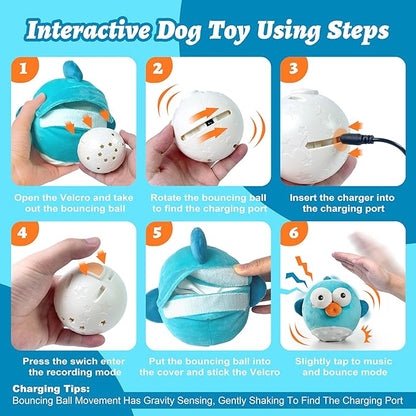 Interactive Dog Toy Using Steps

1
Open the Velcro and take out the bouncing ball

2
Rotate the bouncing ball to find the charging port

3
Insert the charger into the charging port

4
Press the swich enter the recording mode

5
Put the bouncing ball into the cover and stick the Velcro

6
Slightly tap to music and bounce mode

Charging Tips:
Bouncing Ball Movement Has Gravity Sensing, Gently Shaking To Find The Charging Port