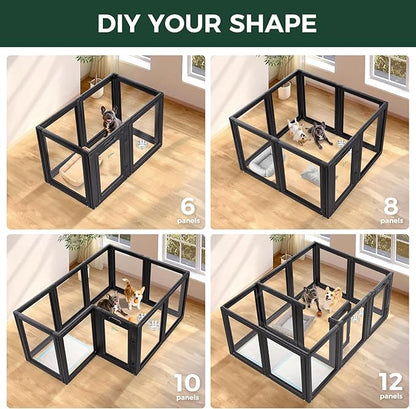 DIY YOUR SHAPE

6
panels

8
panels

10
panels

12
panels