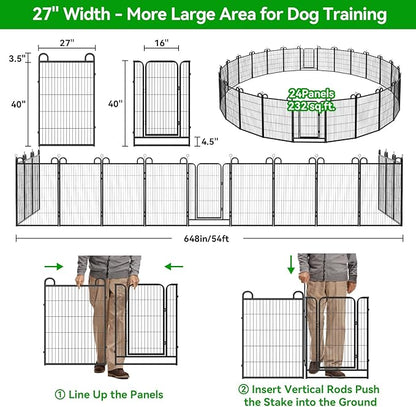 27" Width - More Large Area for Dog Training

27"

3.5"

40"

16"

40"

4.5"

24Panels
232 sq.ft.

648in/54ft

① Line Up the Panels

② Insert Vertical Rods Push the Stake into the Ground