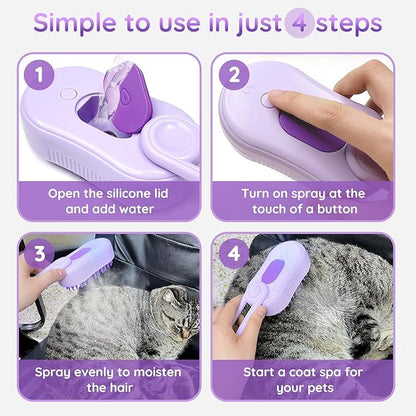 Simple to use in just 4 steps

1

Open the silicone lid and add water

2

Turn on spray at the touch of a button

3

Spray evenly to moisten the hair

4

Start a coat spa for your pets