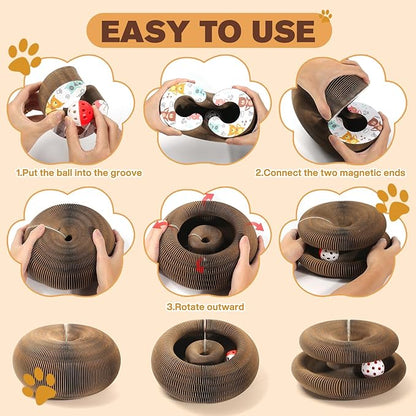 EASY TO USE

1.Put the ball into the groove

2.Connect the two magnetic ends

3.Rotate outward