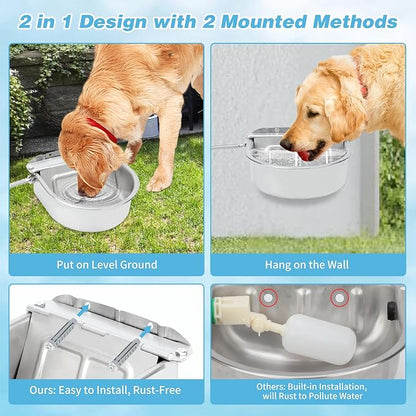 2 in 1 Design with 2 Mounted Methods

Put on Level Ground

Hang on the Wall

Ours: Easy to Install, Rust-Free

Others: Built-in Installation, will Rust to Pollute Water