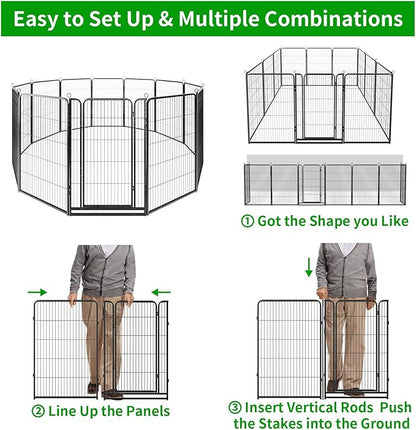 Easy to Set Up & Multiple Combinations

① Got the Shape you Like

② Line Up the Panels

③ Insert Vertical Rods Push the Stakes into the Ground