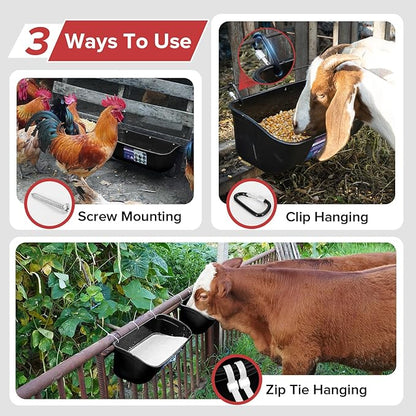 3 Ways To Use

Screw Mounting

Clip Hanging

Zip Tie Hanging