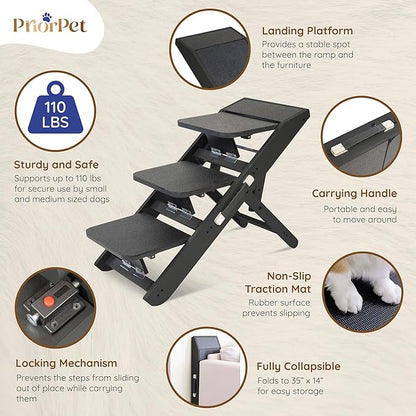 PriorPet

Landing Platform
Provides a stable spot between the ramp and the furniture

110 LBS

Sturdy and Safe
Supports up to 110 lbs for secure use by small and medium sized dogs

Carrying Handle
Portable and easy to move around

Non-Slip Traction Mat
Rubber surface prevents slipping

Locking Mechanism
Prevents the steps from sliding out of place while carrying them

Fully Collapsible
Folds to 35" x 14" for easy storage