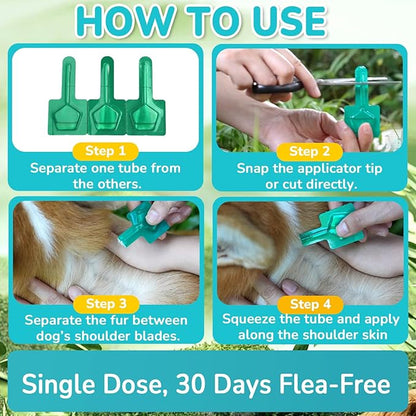 HOW TO USE

Step 1
Separate one tube from the others.

Step 2
Snap the applicator tip or cut directly.

Step 3
Separate the fur between dog's shoulder blades.

Step 4
Squeeze the tube and apply along the shoulder skin

Single Dose, 30 Days Flea-Free