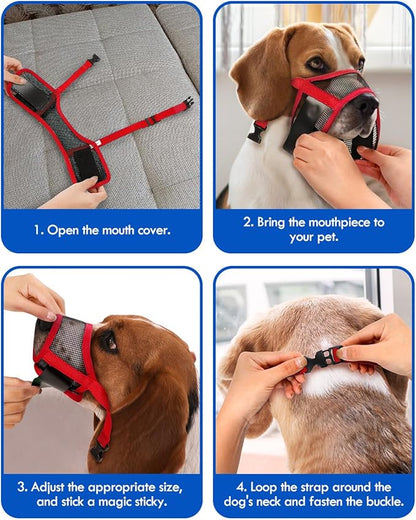 1. Open the mouth cover.

2. Bring the mouthpiece to your pet.

3. Adjust the appropriate size, and stick a magic sticky.

4. Loop the strap around the dog's neck and fasten the buckle.