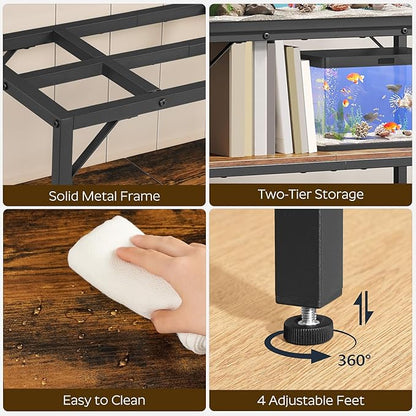 Solid Metal Frame

Two-Tier Storage

Easy to Clean

360°

4 Adjustable Feet