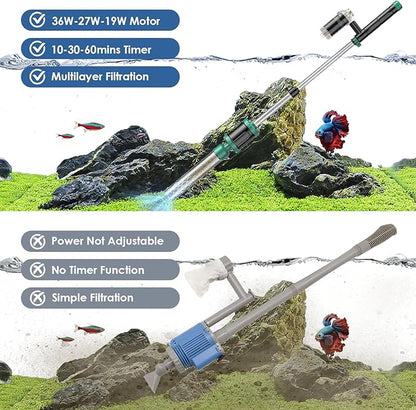 36W-27W-19W Motor
10-30-60mins Timer
Multilayer Filtration

Power Not Adjustable
No Timer Function
Simple Filtration