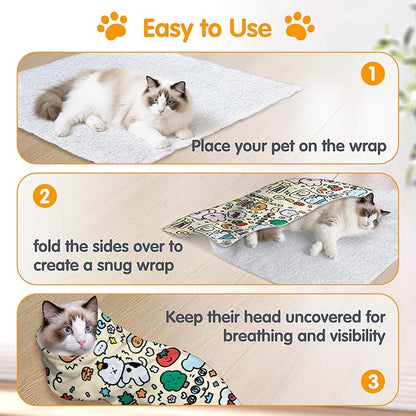 Easy to Use

1

Place your pet on the wrap

2

fold the sides over to create a snug wrap

Keep their head uncovered for breathing and visibility

3