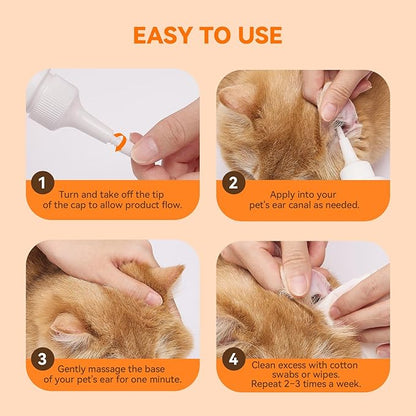 EASY TO USE

1
Turn and take off the tip of the cap to allow product flow.

2
Apply into your pet's ear canal as needed.

3
Gently massage the base of your pet's ear for one minute.

4
Clean excess with cotton swabs or wipes.
Repeat 2-3 times a week.