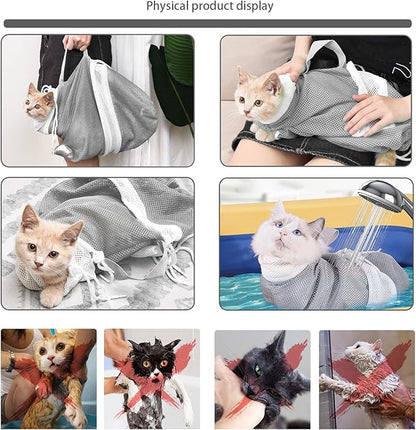 Physical product display