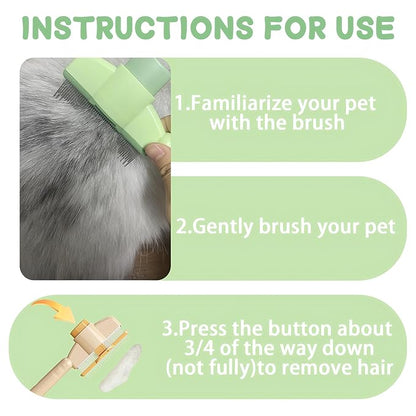 INSTRUCTIONS FOR USE

1.Familiarize your pet with the brush

2.Gently brush your pet

3.Press the button about 3/4 of the way down (not fully)to remove hair