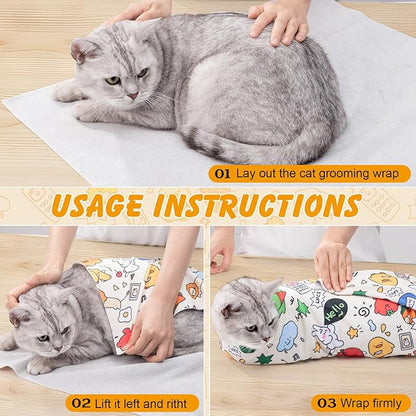 01 Lay out the cat grooming wrap

USAGE INSTRUCTIONS

Hello

02 Lift it left and ritht

03 Wrap firmly