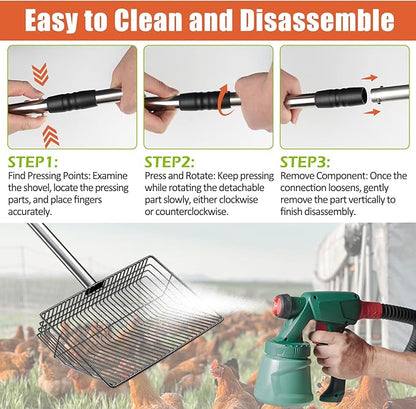 Easy to Clean and Disassemble

STEP1:
Find Pressing Points: Examine the shovel, locate the pressing parts, and place fingers accurately.

STEP2:
Press and Rotate: Keep pressing while rotating the detachable part slowly, either clockwise or counterclockwise.

STEP3:
Remove Component: Once the connection loosens, gently remove the part vertically to finish disassembly.