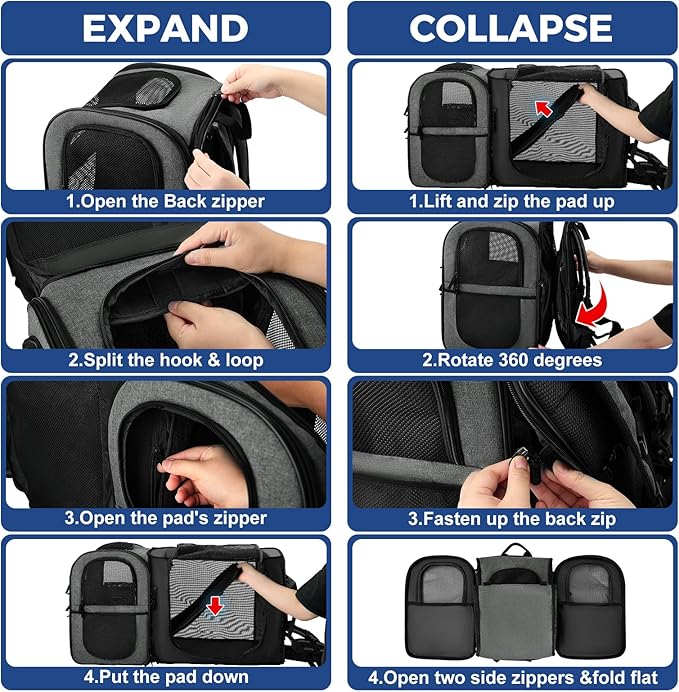 EXPAND

1.Open the Back zipper

2.Split the hook & loop

3.Open the pad's zipper

4.Put the pad down

COLLAPSE

1.Lift and zip the pad up

2.Rotate 360 degrees

3.Fasten up the back zip

4.Open two side zippers &fold flat