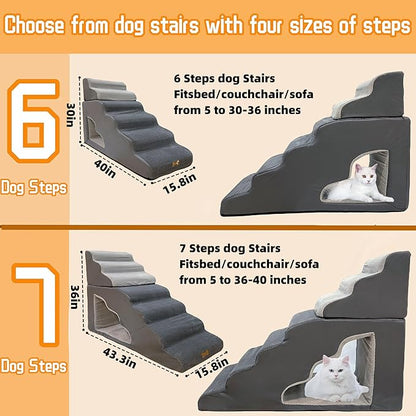 Choose from dog stairs with four sizes of steps

6

Dog Steps

30in

40in

15.8in

6 Steps dog Stairs
Fitsbed/couchchair/sofa
from 5 to 30-36 inches

7

Dog Steps

36in

43.3in

15.8in

7 Steps dog Stairs
Fitsbed/couchchair/sofa
from 5 to 36-40 inches