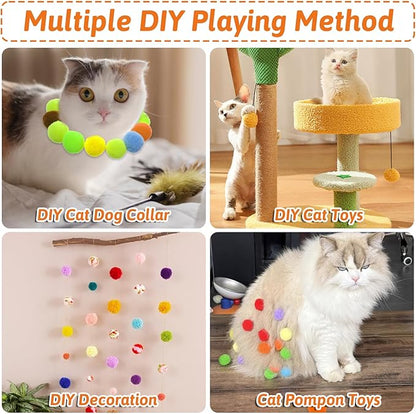 Multiple DIY Playing Method

DIY Cat Dog Collar

DIY Cat Toys

DIY Decoration

Cat Pompon Toys