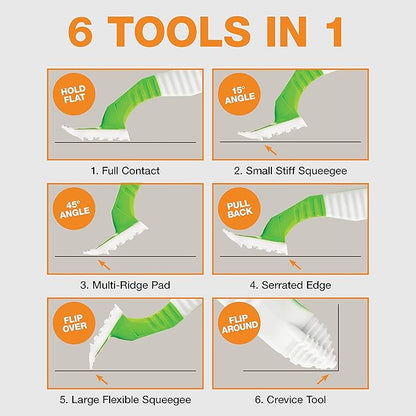 6 TOOLS IN 1

HOLD FLAT

1. Full Contact

15° ANGLE

2. Small Stiff Squeegee

45° ANGLE

3. Multi-Ridge Pad

PULL BACK

4. Serrated Edge

FLIP OVER

5. Large Flexible Squeegee

FLIP AROUND

6. Crevice Tool