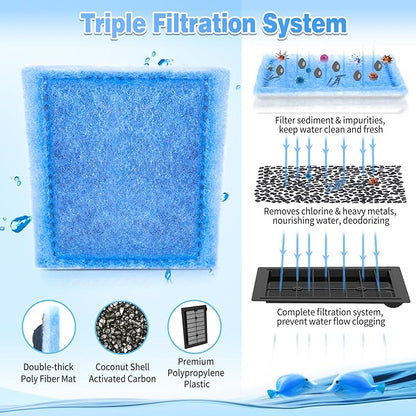 Triple Filtration System

Filter sediment & impurities, keep water clean and fresh

Removes chlorine & heavy metals, nourishing water, deodorizing

Complete filtration system, prevent water flow clogging

Double-thick Poly Fiber Mat

Coconut Shell Activated Carbon

Premium Polypropylene Plastic