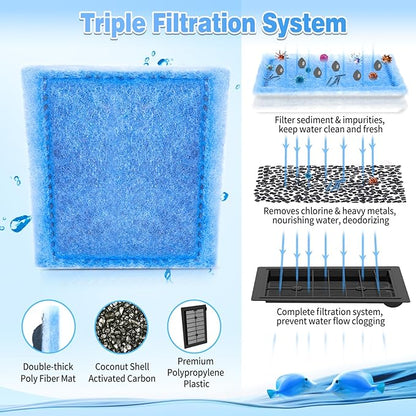 Triple Filtration System

Filter sediment & impurities, keep water clean and fresh

Removes chlorine & heavy metals, nourishing water, deodorizing

Complete filtration system, prevent water flow clogging

Double-thick Poly Fiber Mat

Coconut Shell Activated Carbon

Premium Polypropylene Plastic