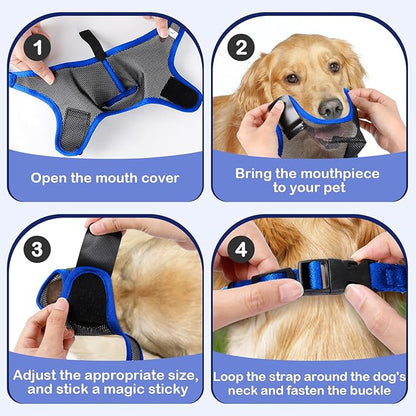 1

Open the mouth cover

2

Bring the mouthpiece to your pet

3

Adjust the appropriate size, and stick a magic sticky

4

Loop the strap around the dog's neck and fasten the buckle