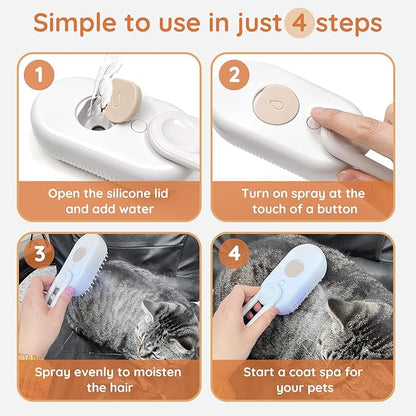 Simple to use in just 4 steps

1
Open the silicone lid and add water

2
Turn on spray at the touch of a button

3
Spray evenly to moisten the hair

4
Start a coat spa for your pets