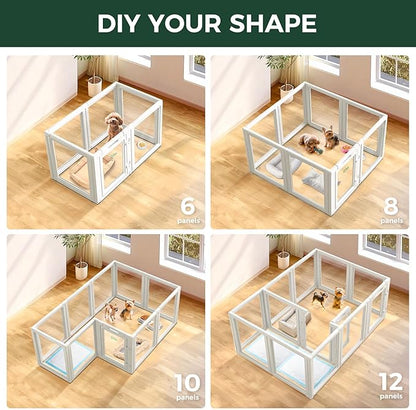 DIY YOUR SHAPE

6
panels

8
panels

10
panels

12
panels