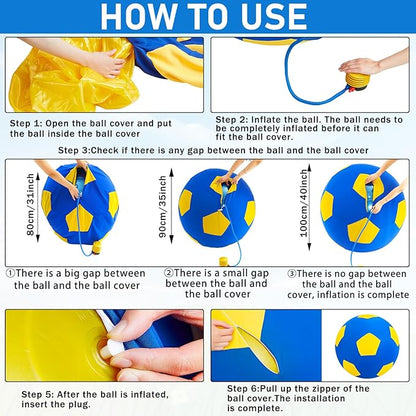 HOW TO USE

Step 1: Open the ball cover and put the ball inside the ball cover

Step 2: Inflate the ball. The ball needs to be completely inflated before it can fit the ball cover.

Step 3:Check if there is any gap between the ball and the ball cover

80cm/31inch

90cm/35inch

100cm/40inch

①There is a big gap between the ball and the ball cover

②There is a small gap between the ball and the ball cover

③There is no gap between the ball and the ball cover, inflation is complete

Step 5: After the ball is inflated, insert the plug.

Step 6:Pull up the zipper of the ball cover.The installation is complete.